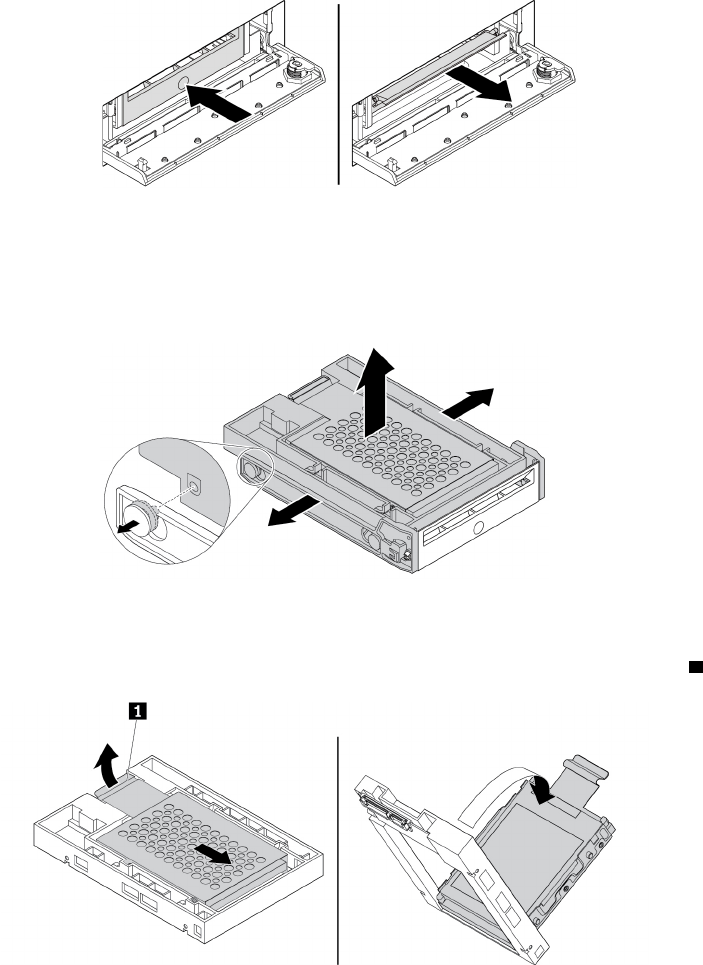 1