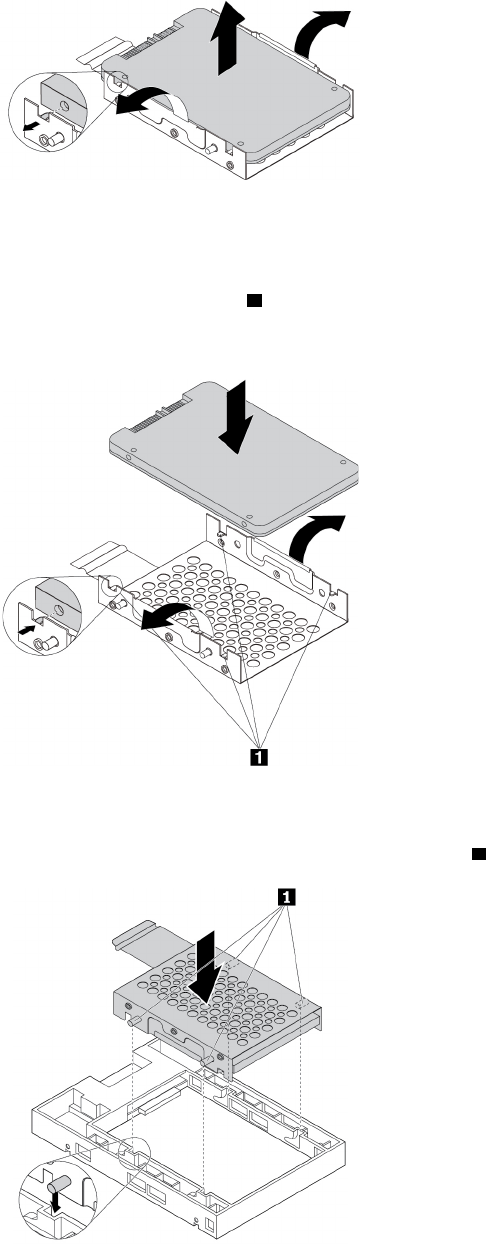 1

1