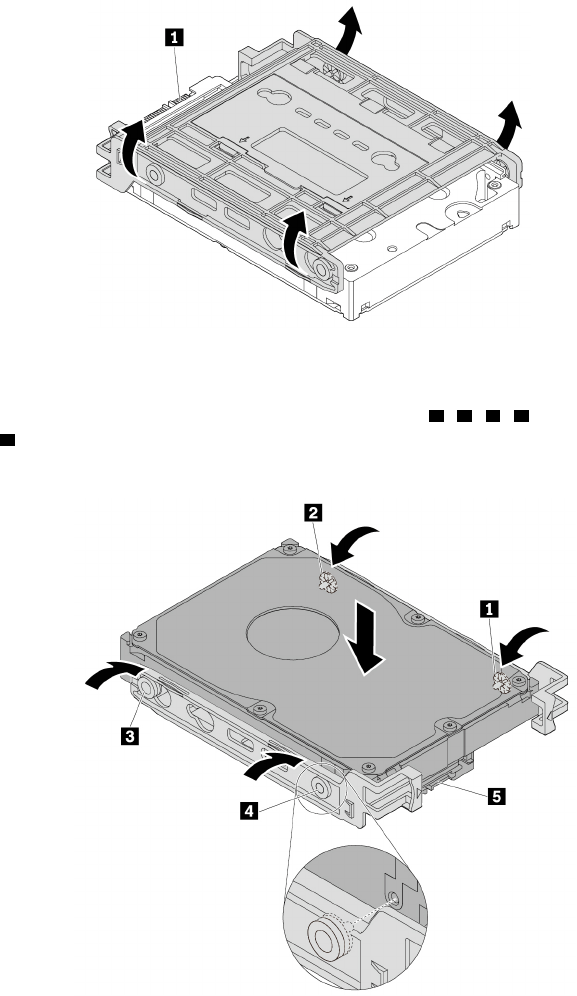 1

2

1

3

4

5