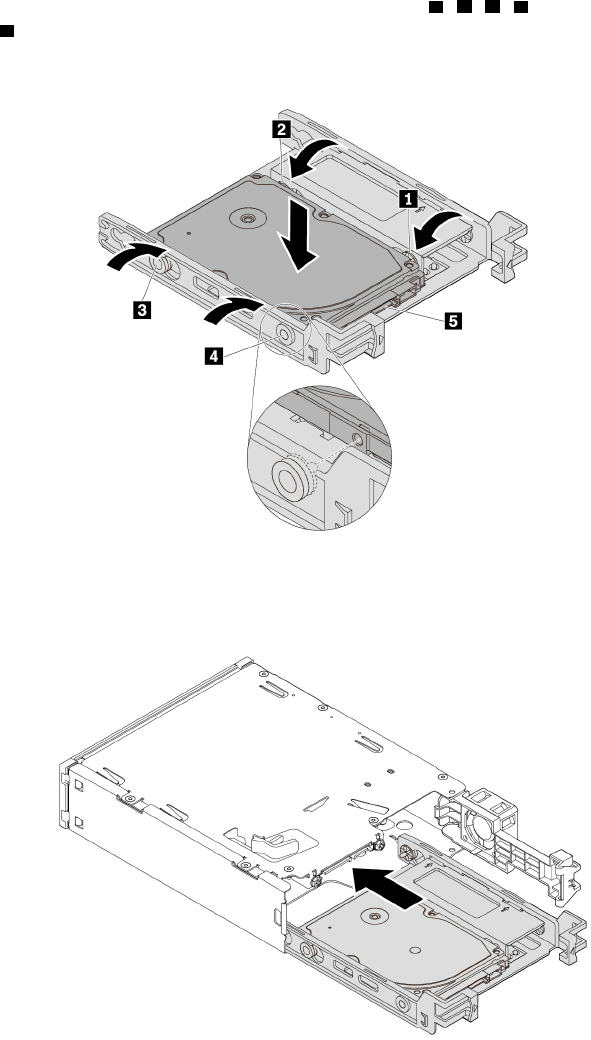 2

1

3

5

4