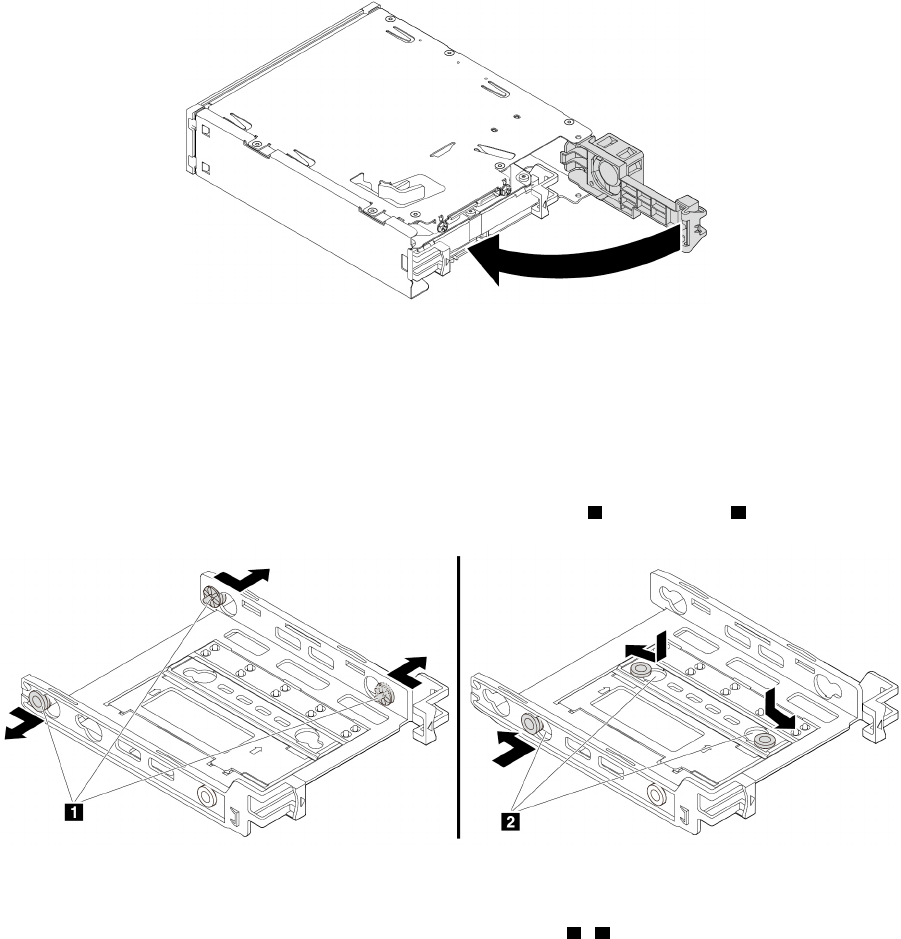 1

2