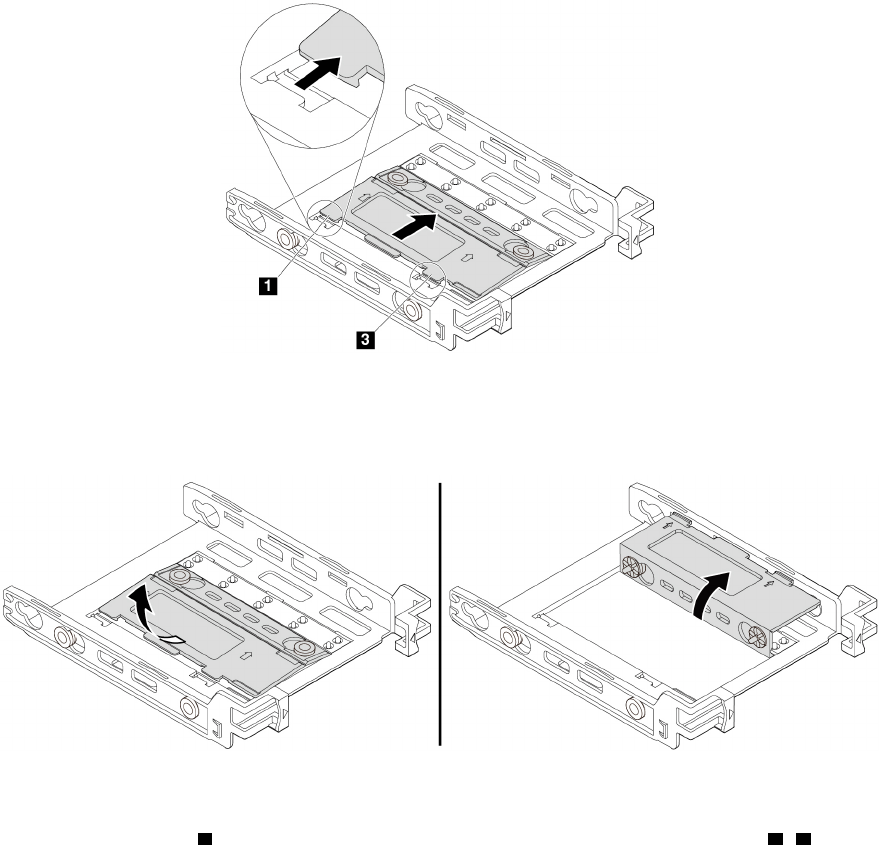 1

3