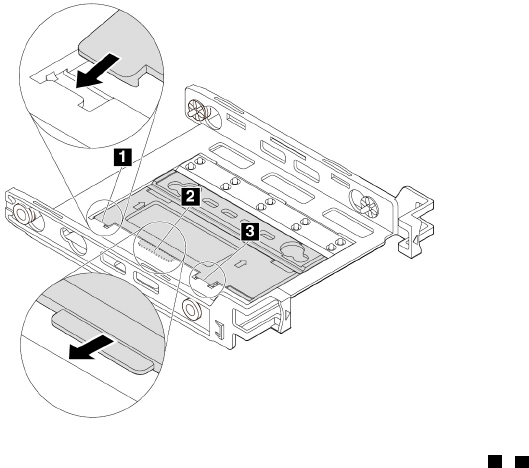 1
2
3