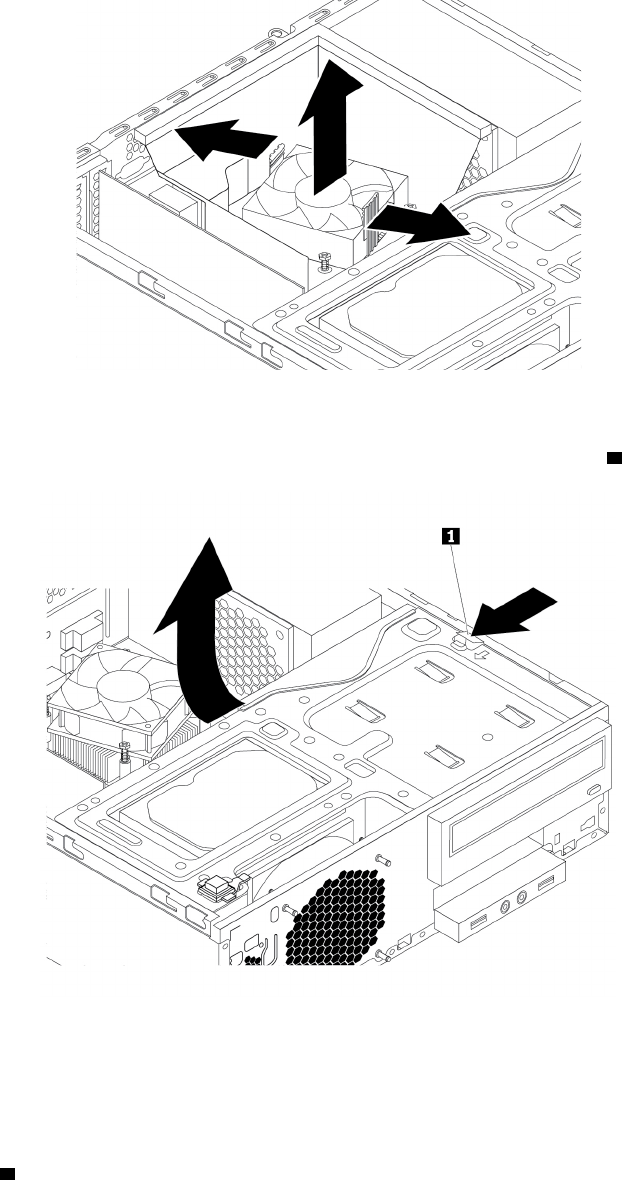 1