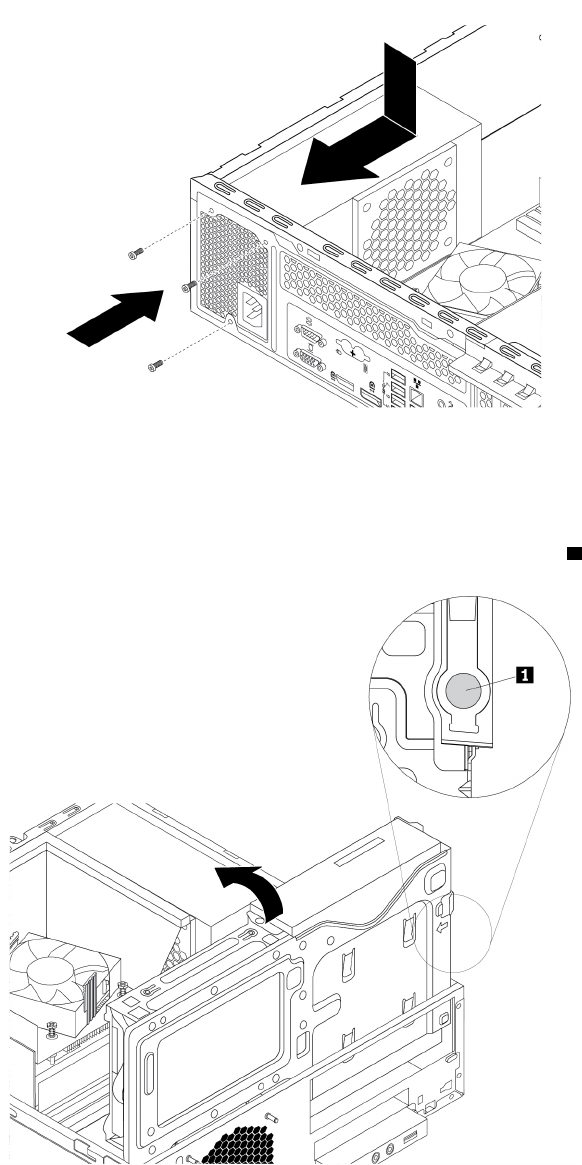 1