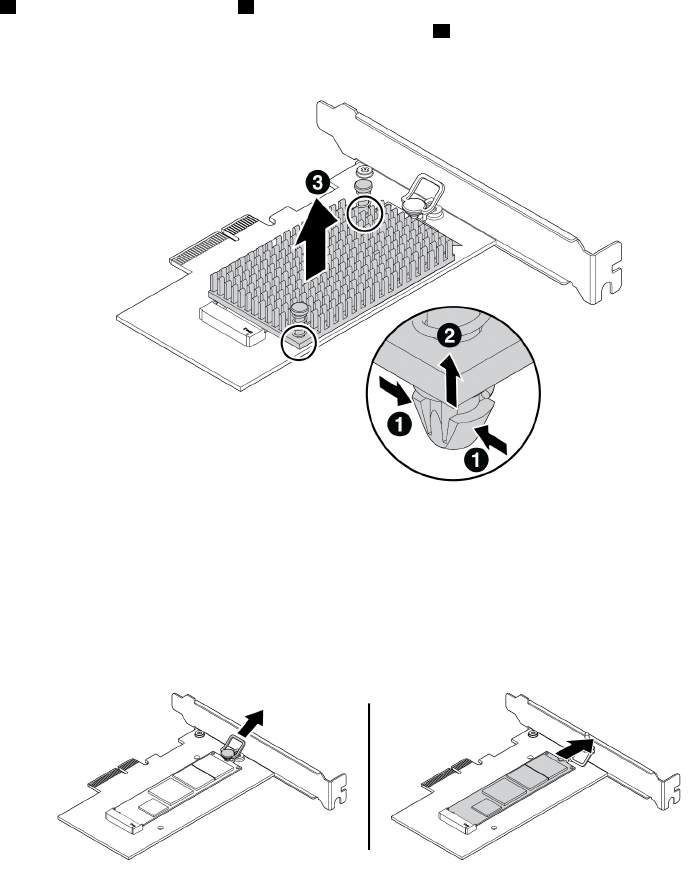 3
2
1
1