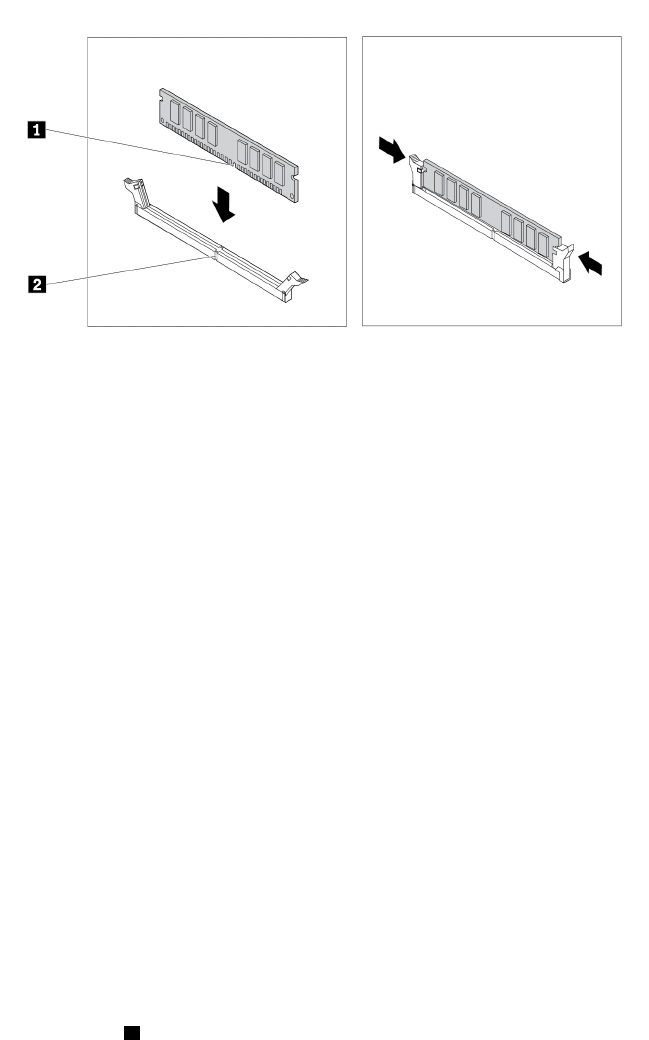 1

2