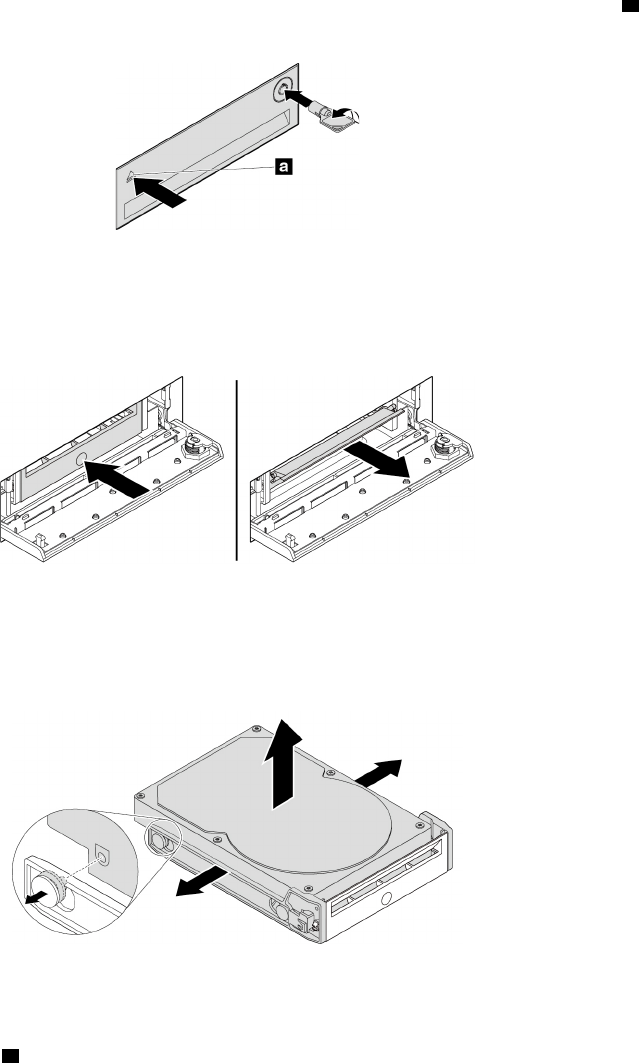 a