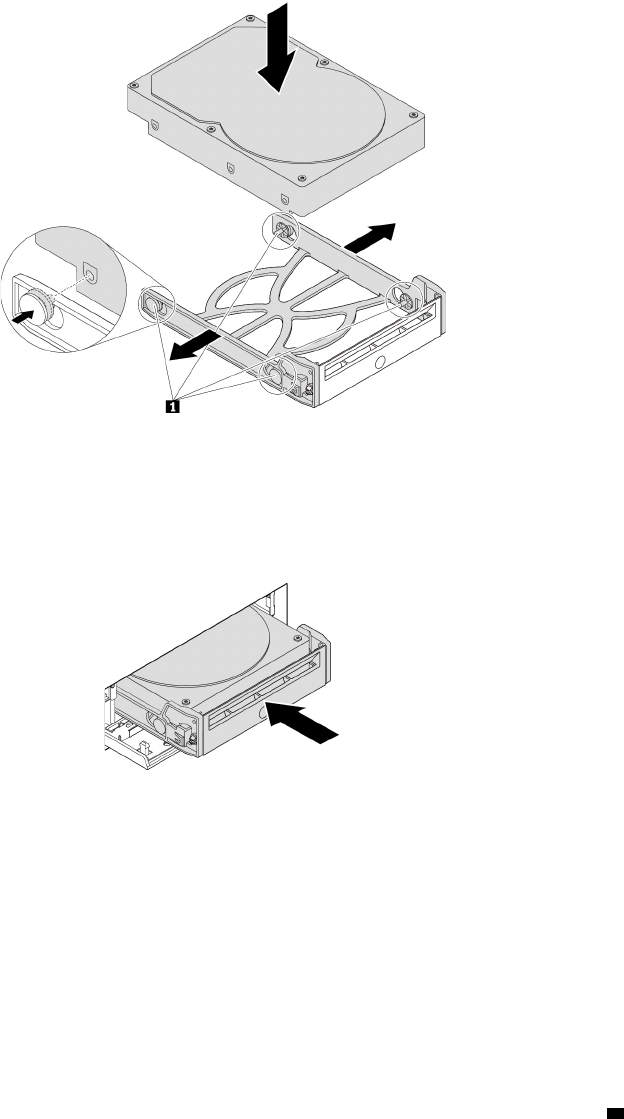 1