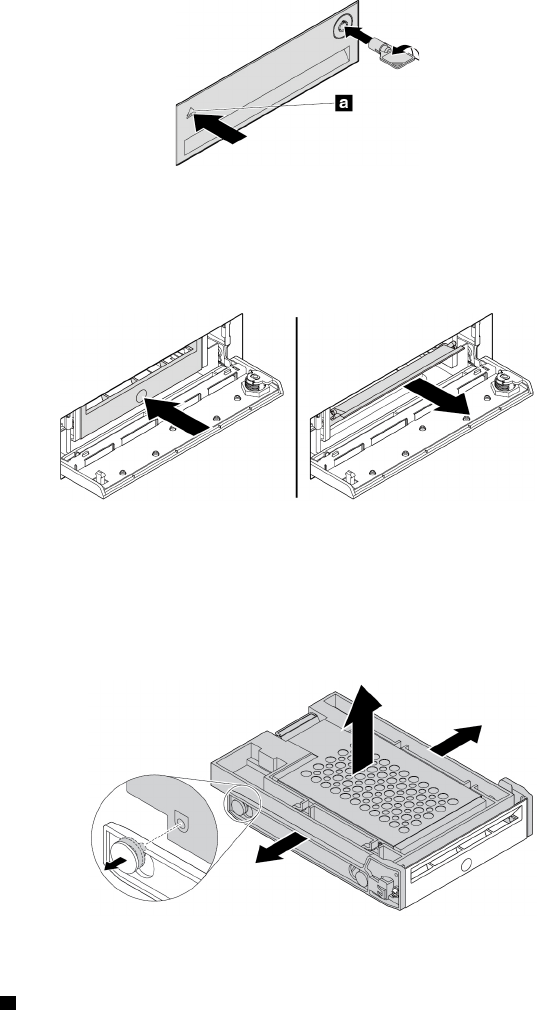 a