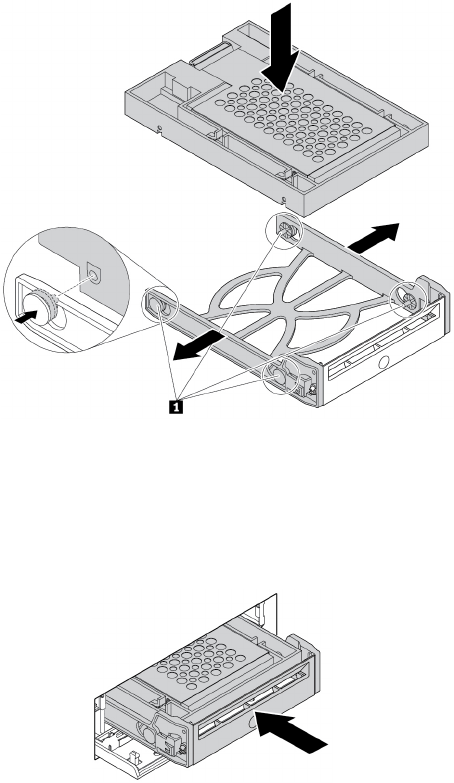 1