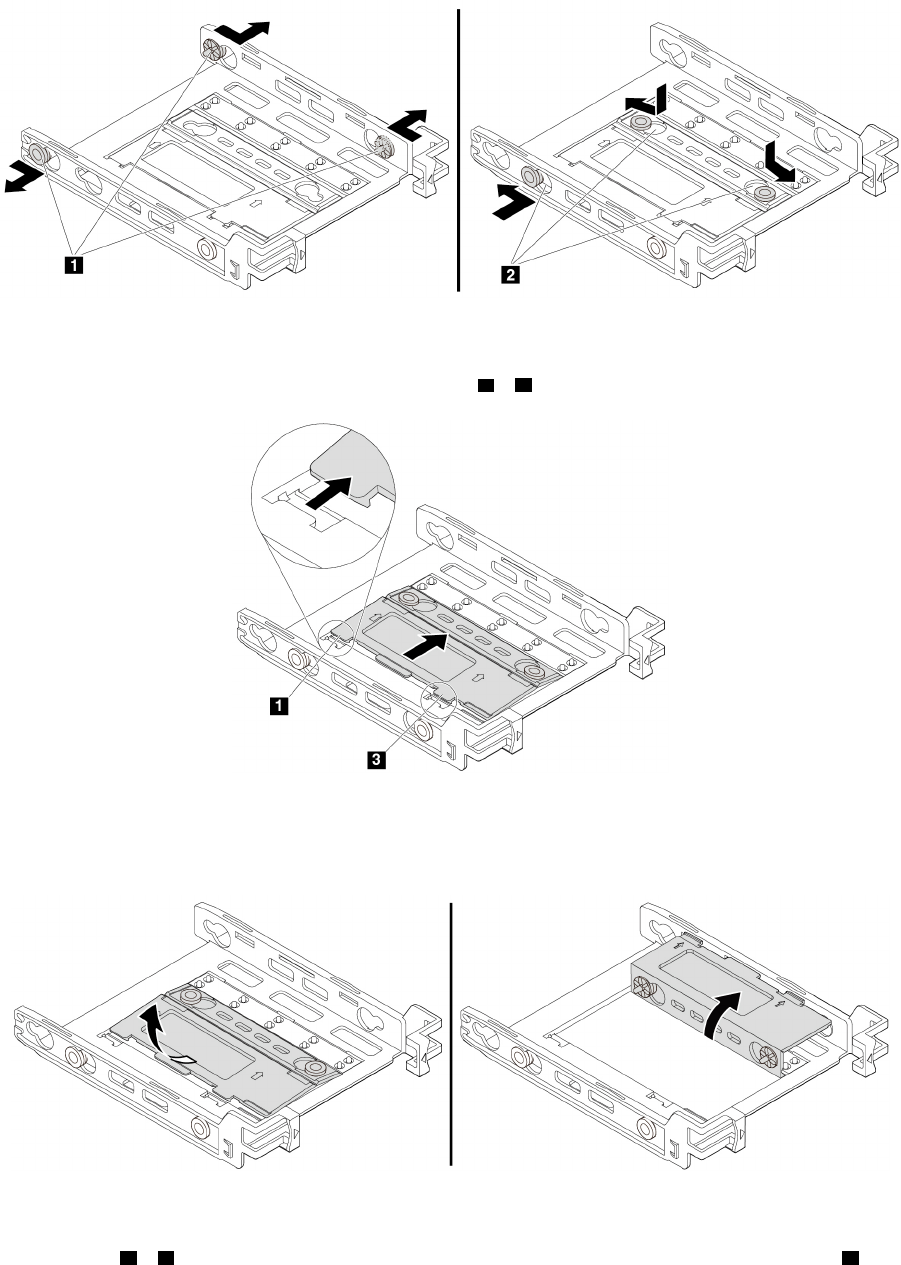 1

2

1

3