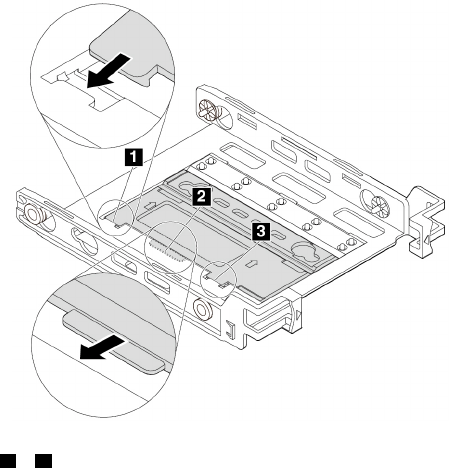 1
2
3