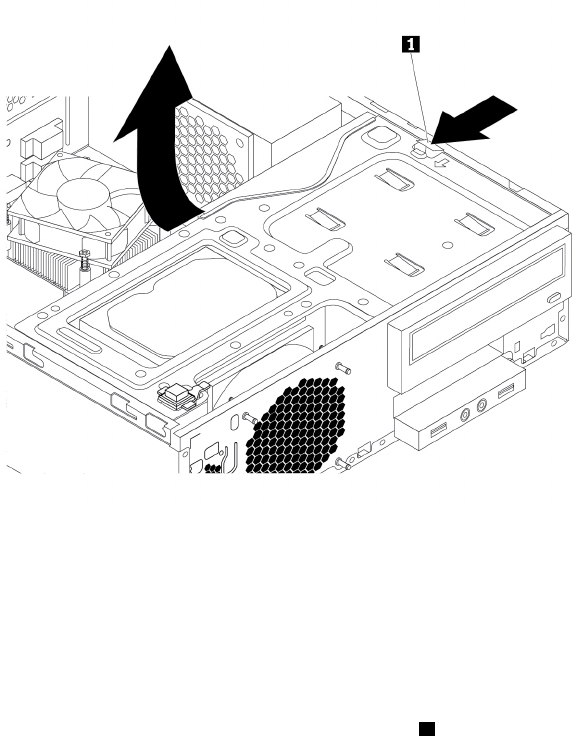 1