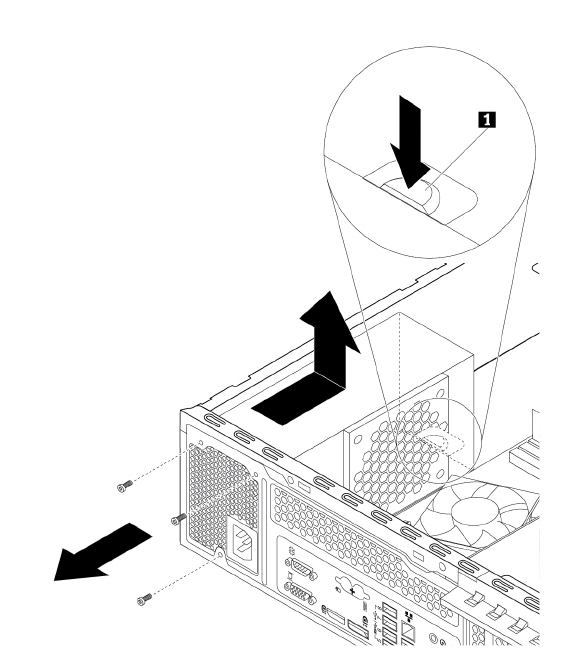 1