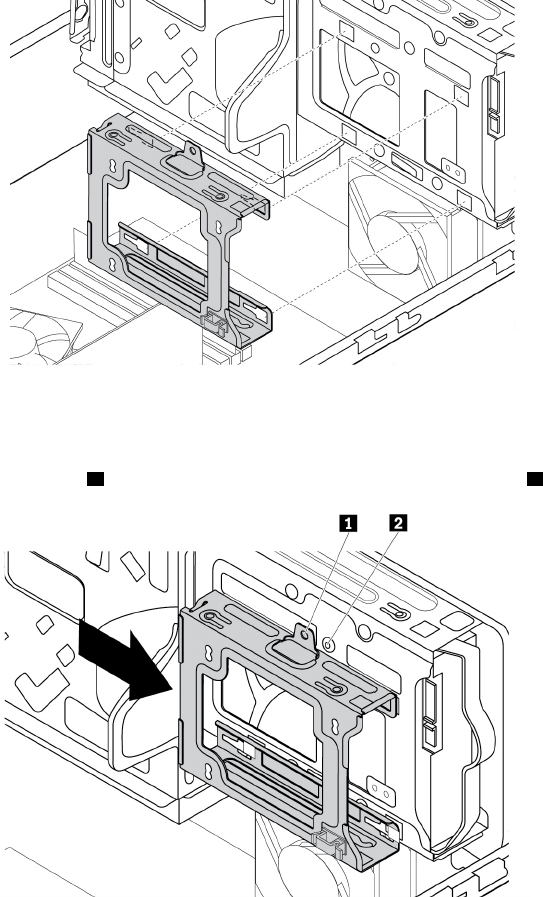 1 2