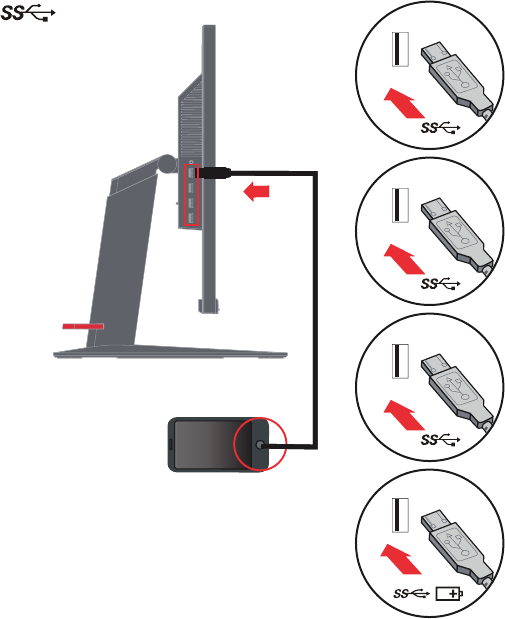 SS
SS
SS
SS
SS