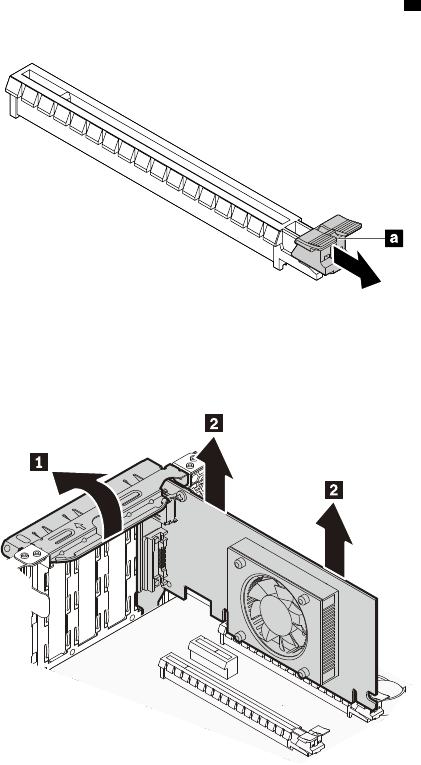 a

2

1

2