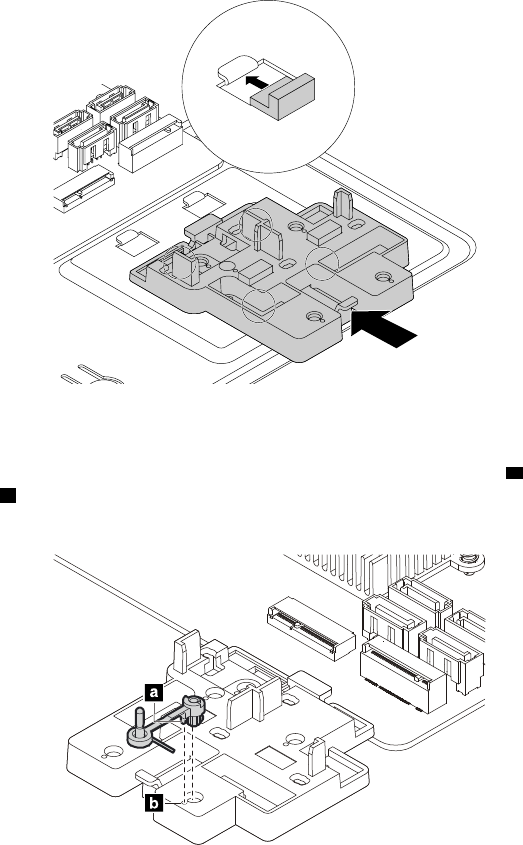 a

b