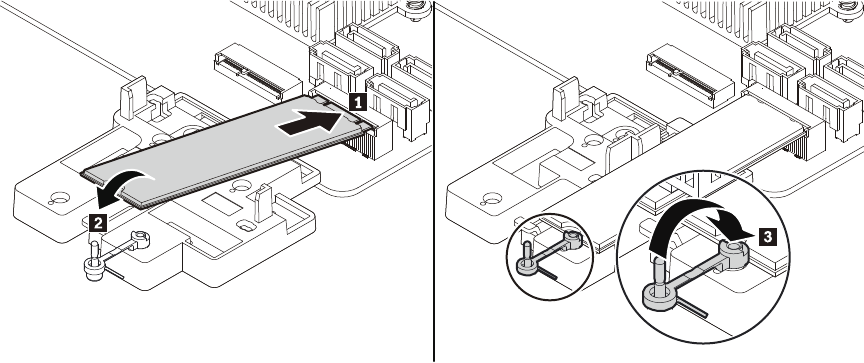 1
2
3