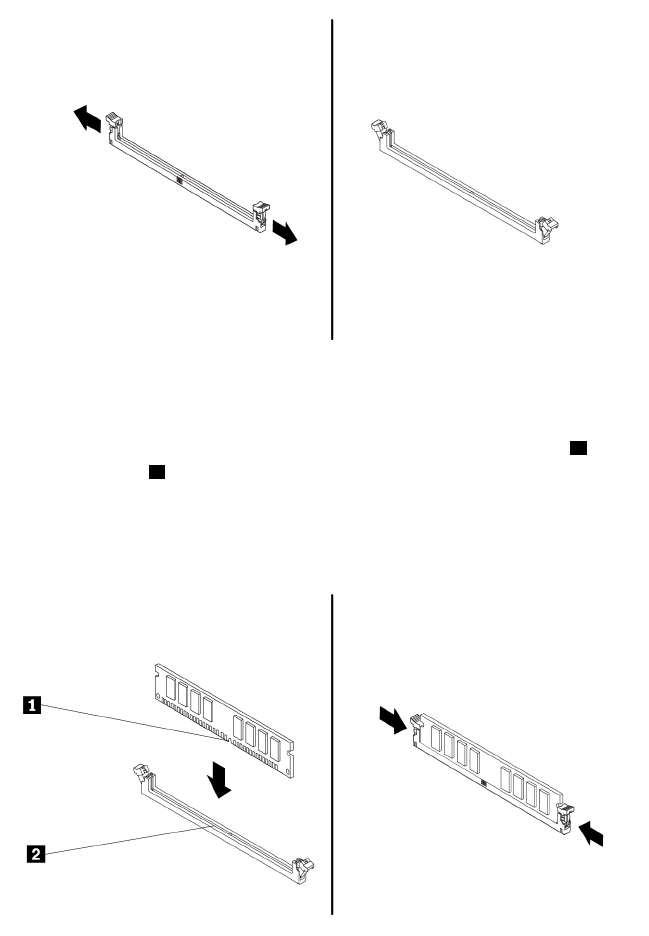 1

2