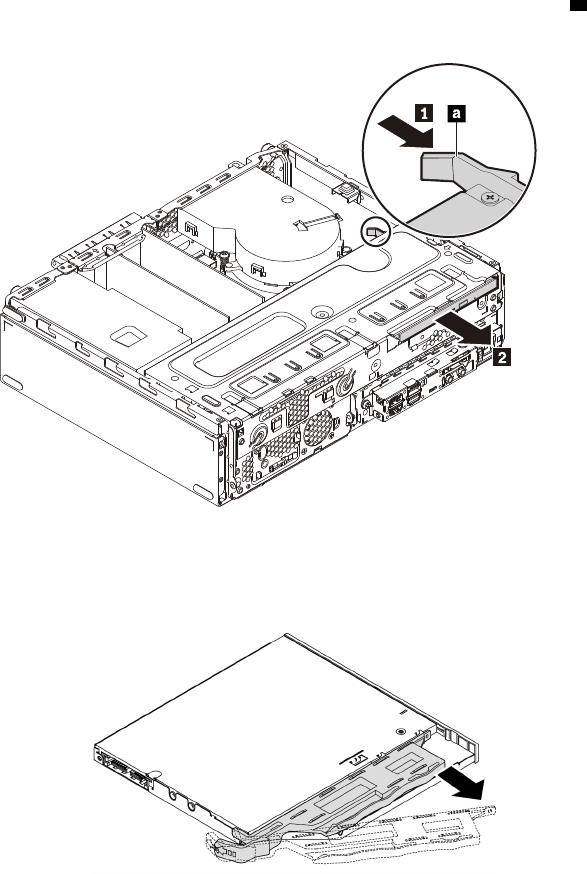 1
a
2