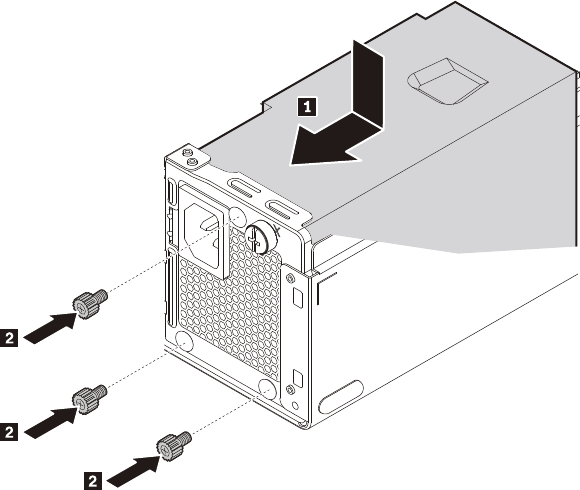 1
2
2
2