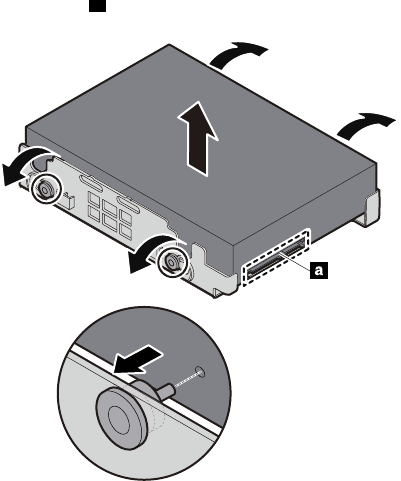 a