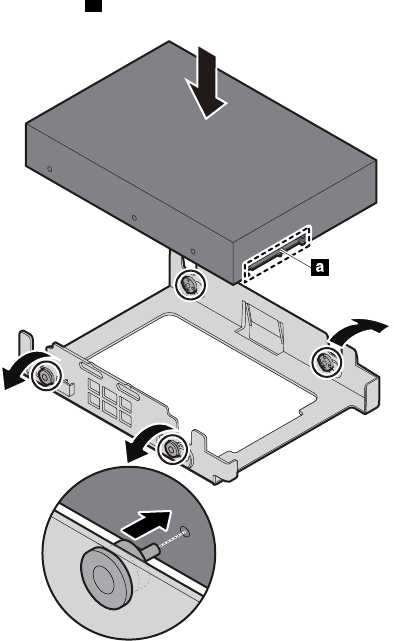 a