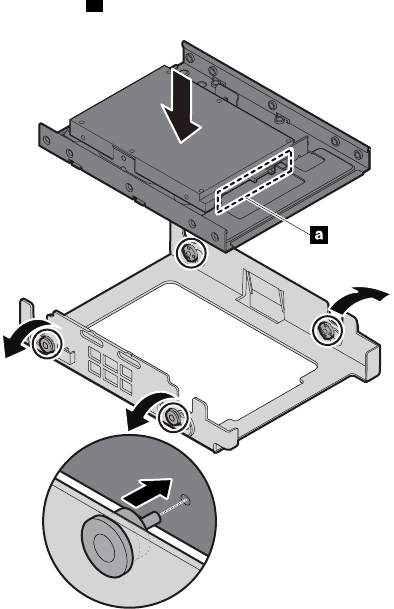 a