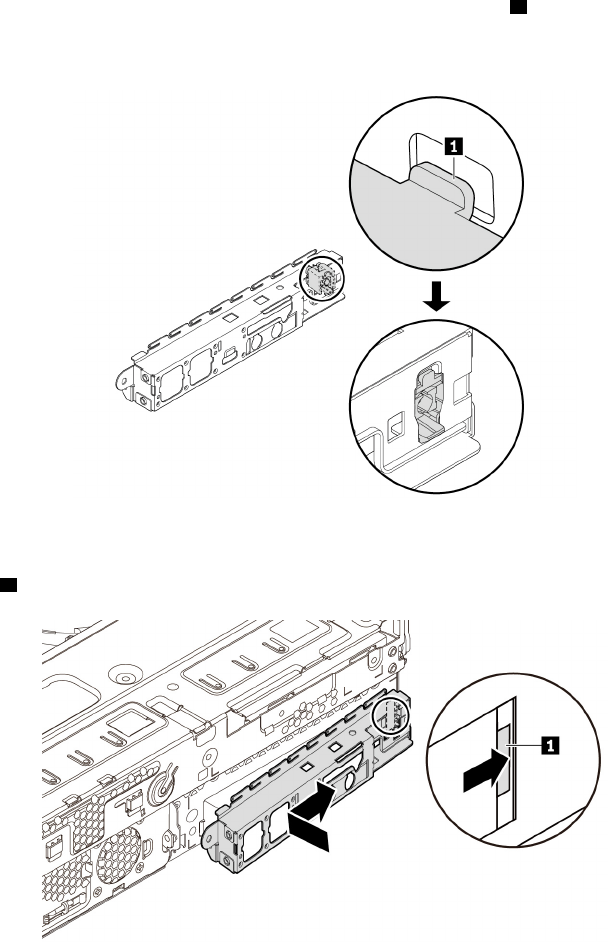 1

1