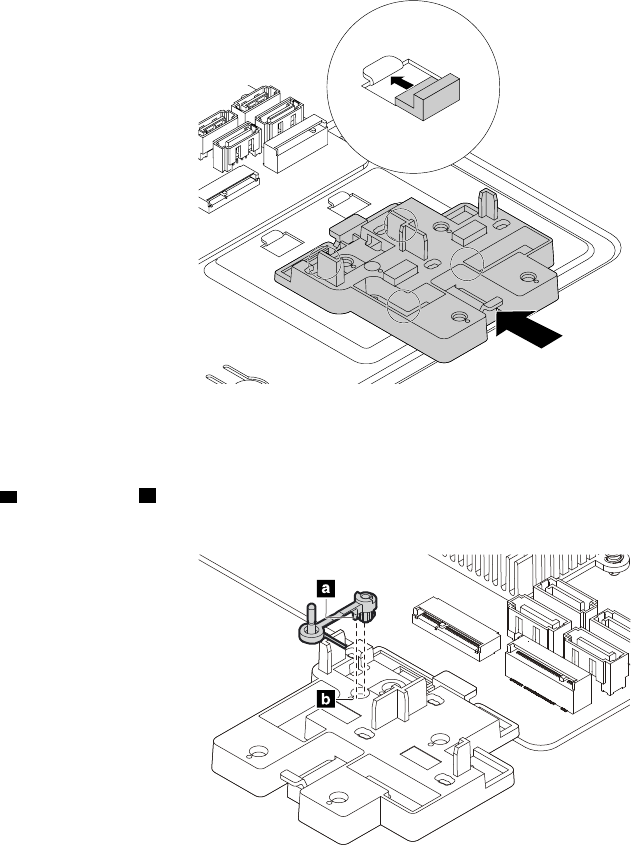 a

b