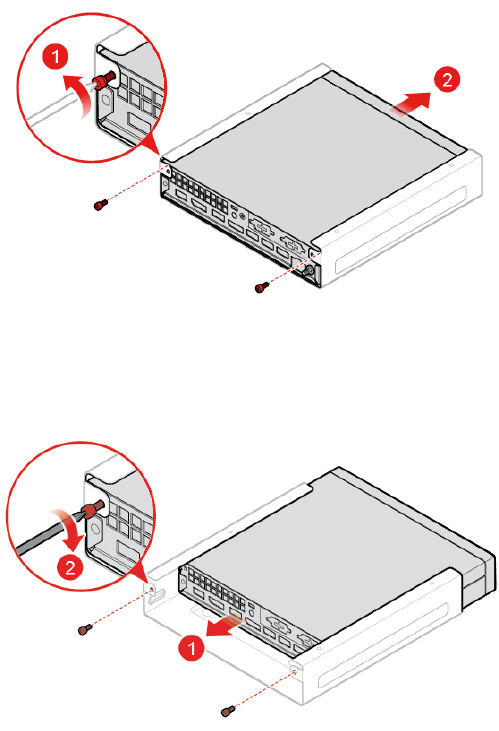 1
2
2
1