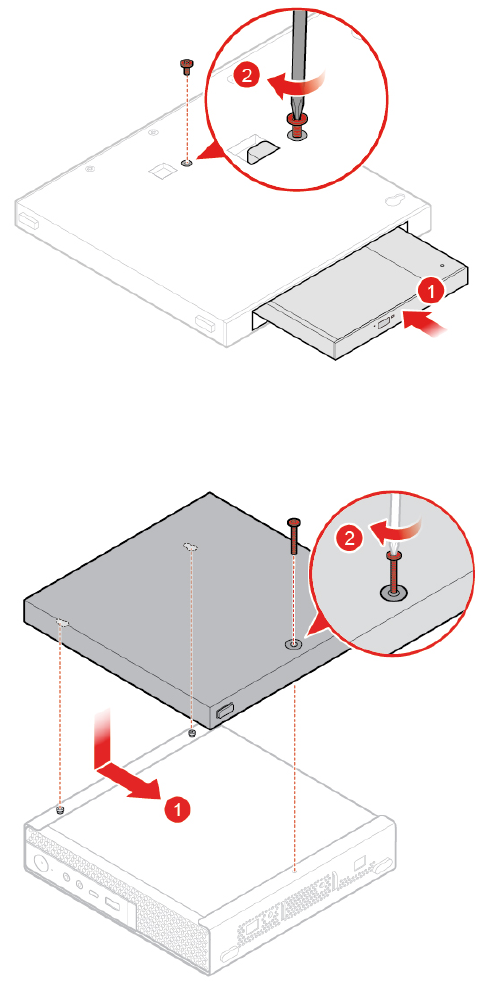 2
1
2
1