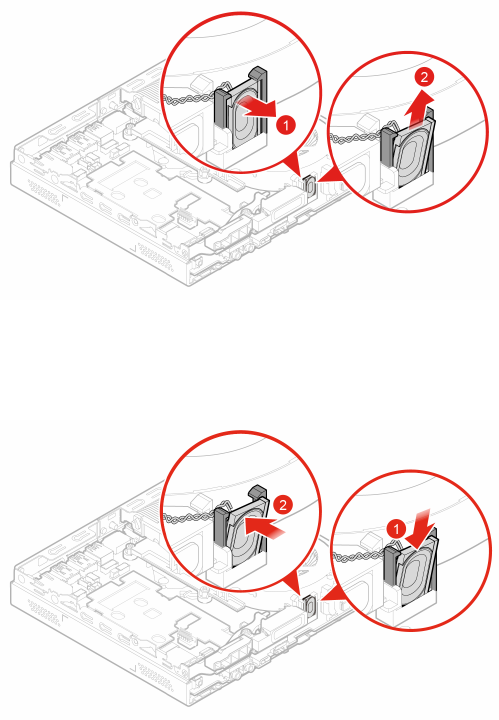 1
2
2
1