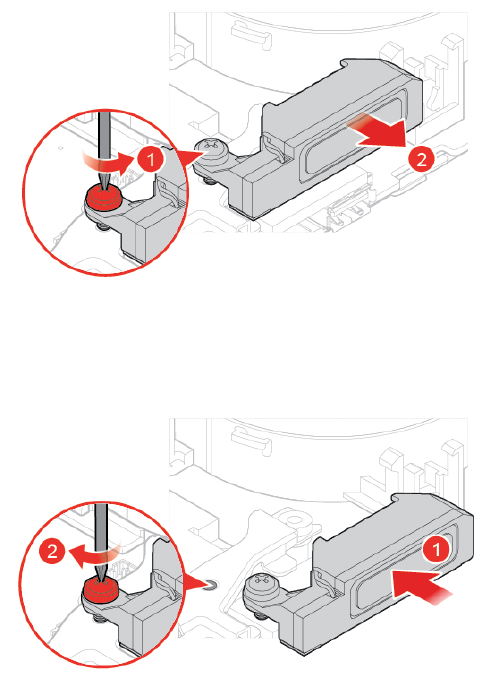 1
2
2
1