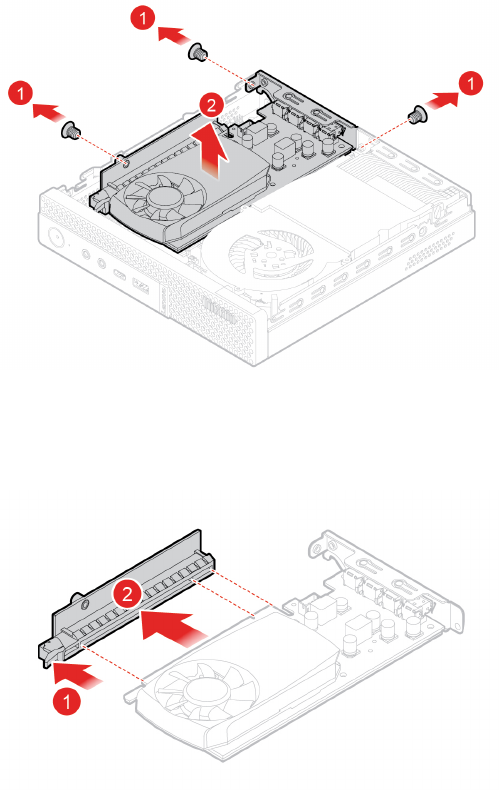 1
1
2
1
2
1