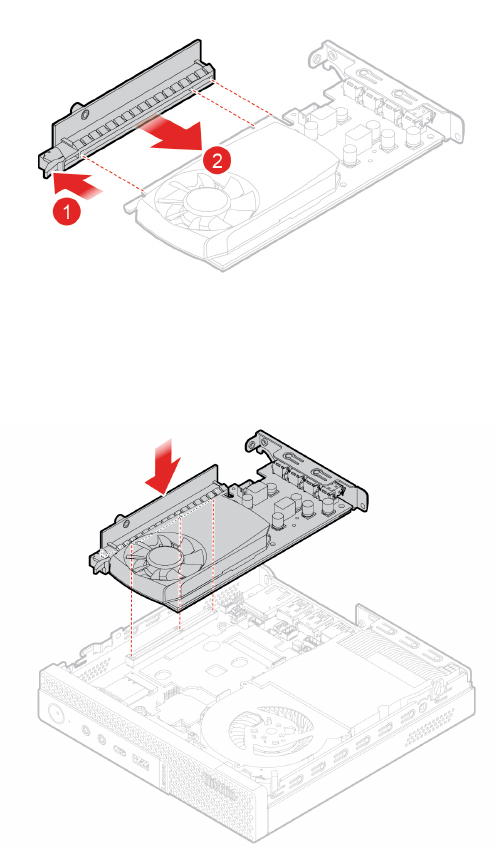 1
2