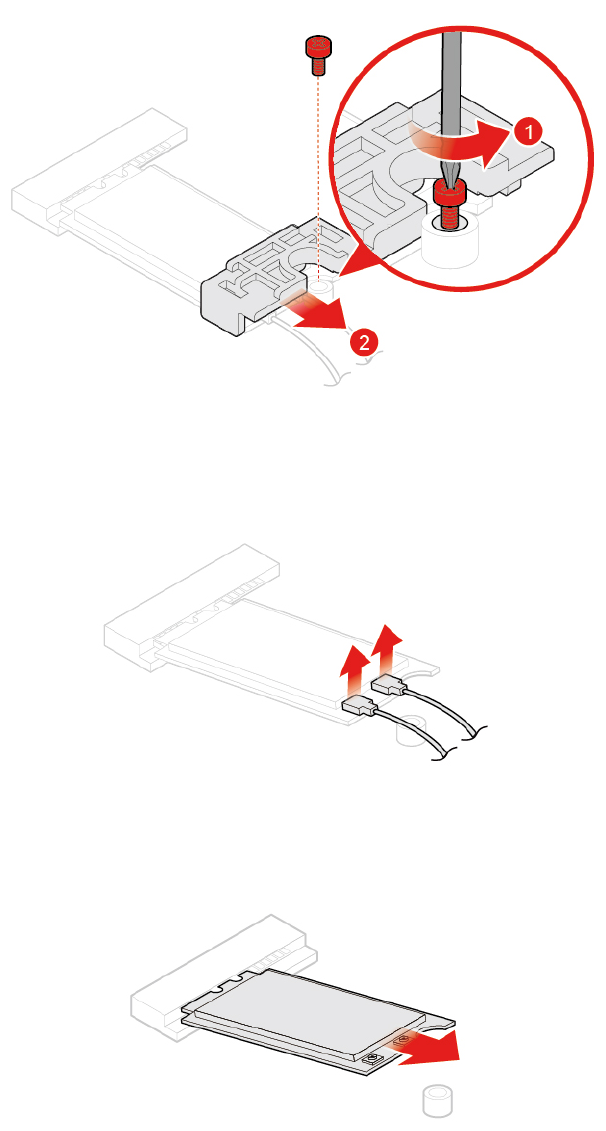 1
2