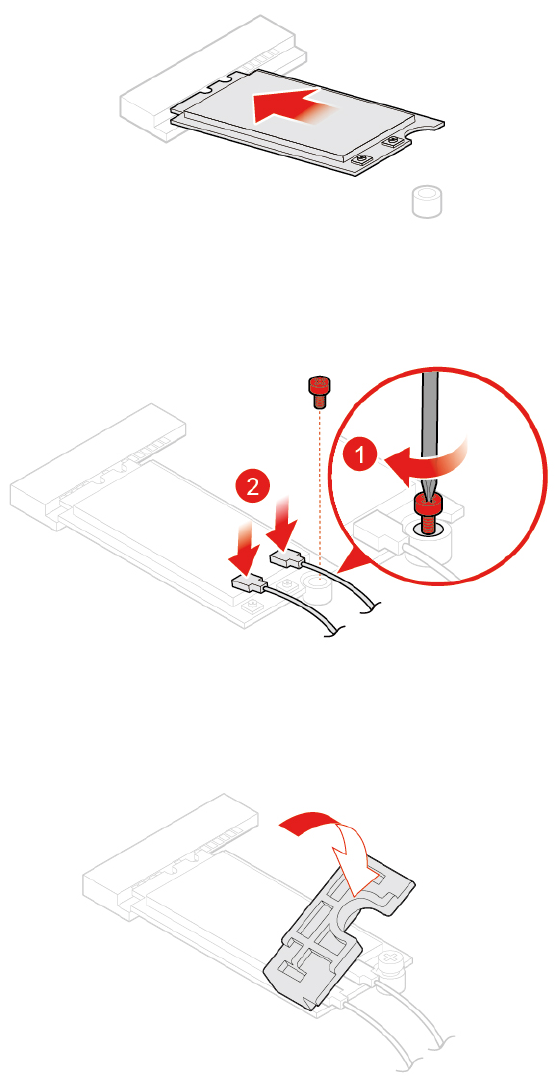 1

2