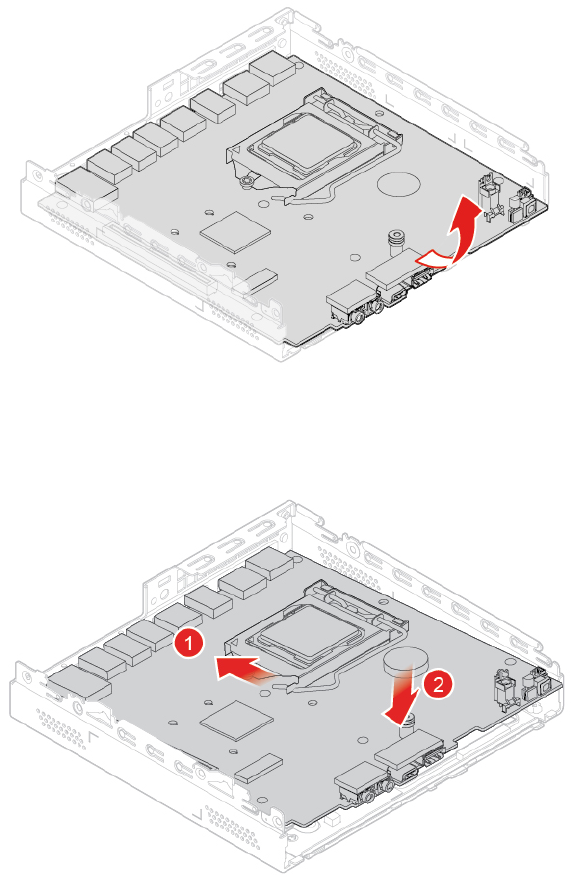 1

2