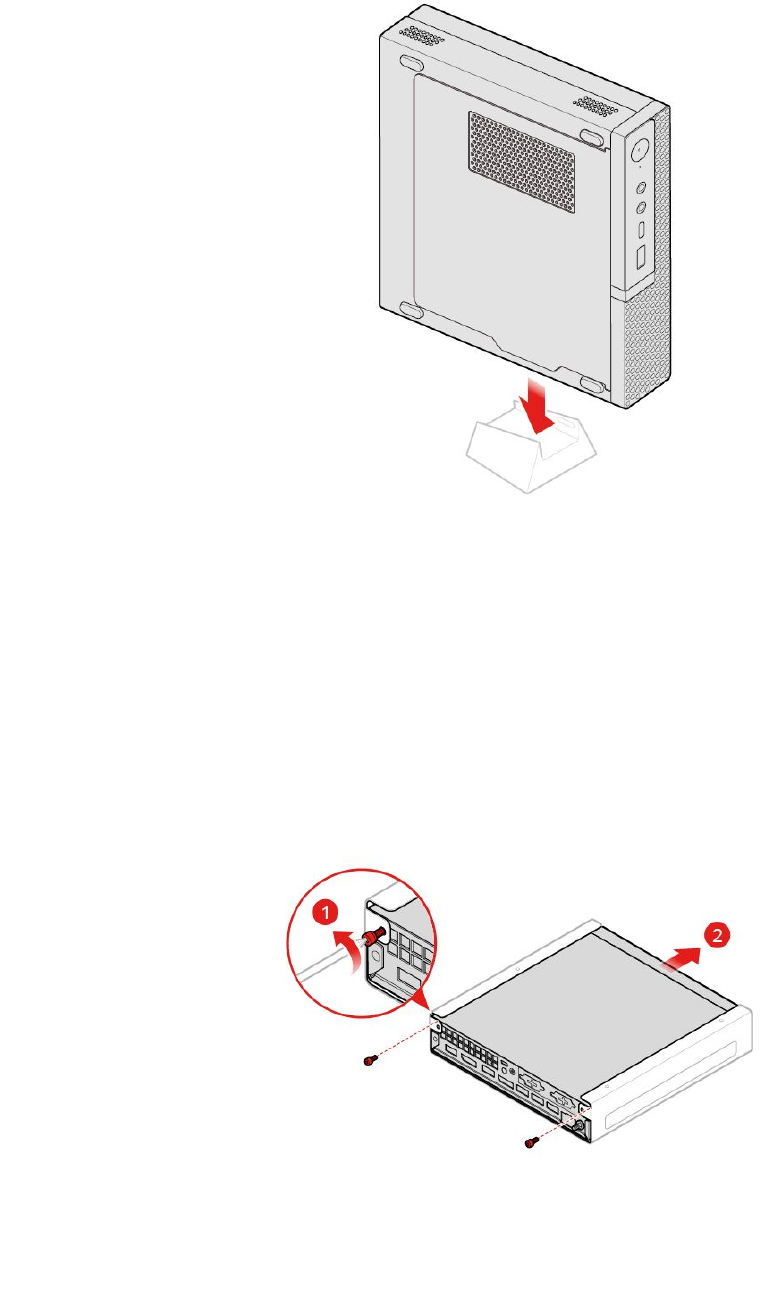 1

2