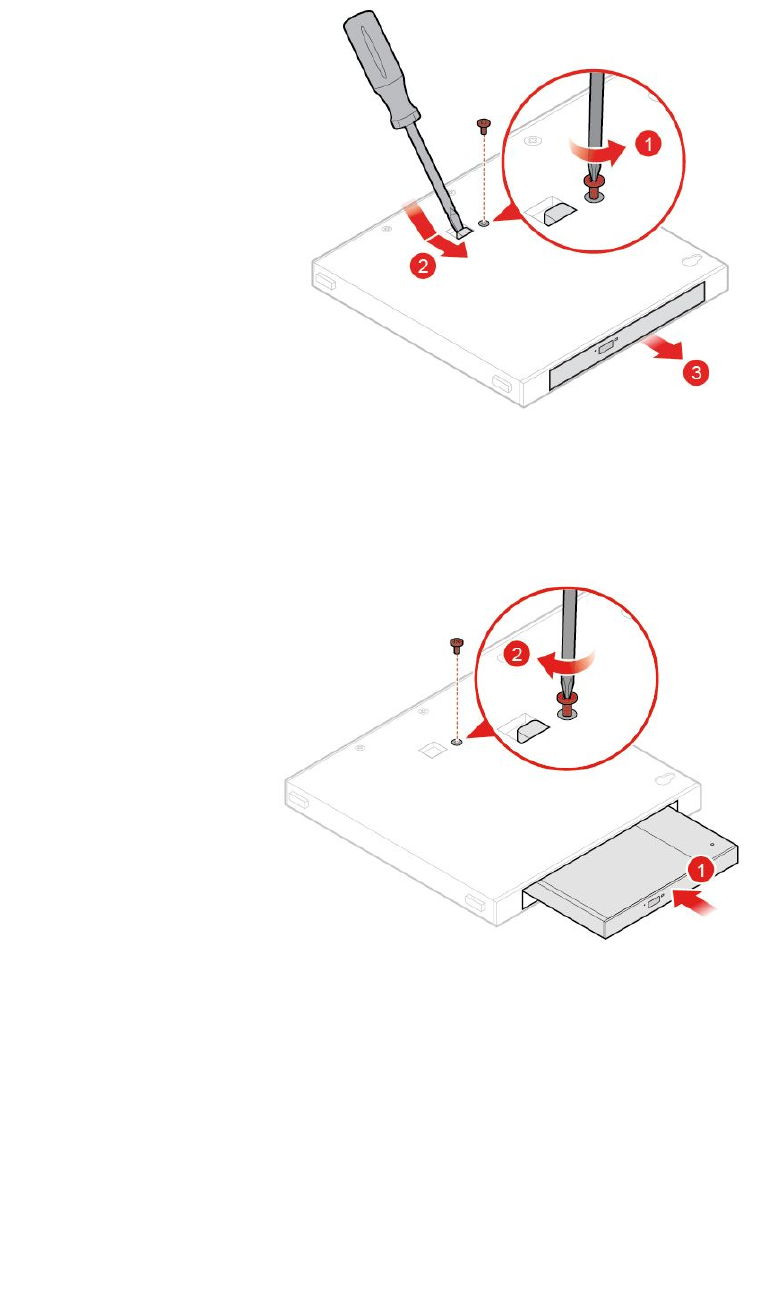 1
2
3

2
1