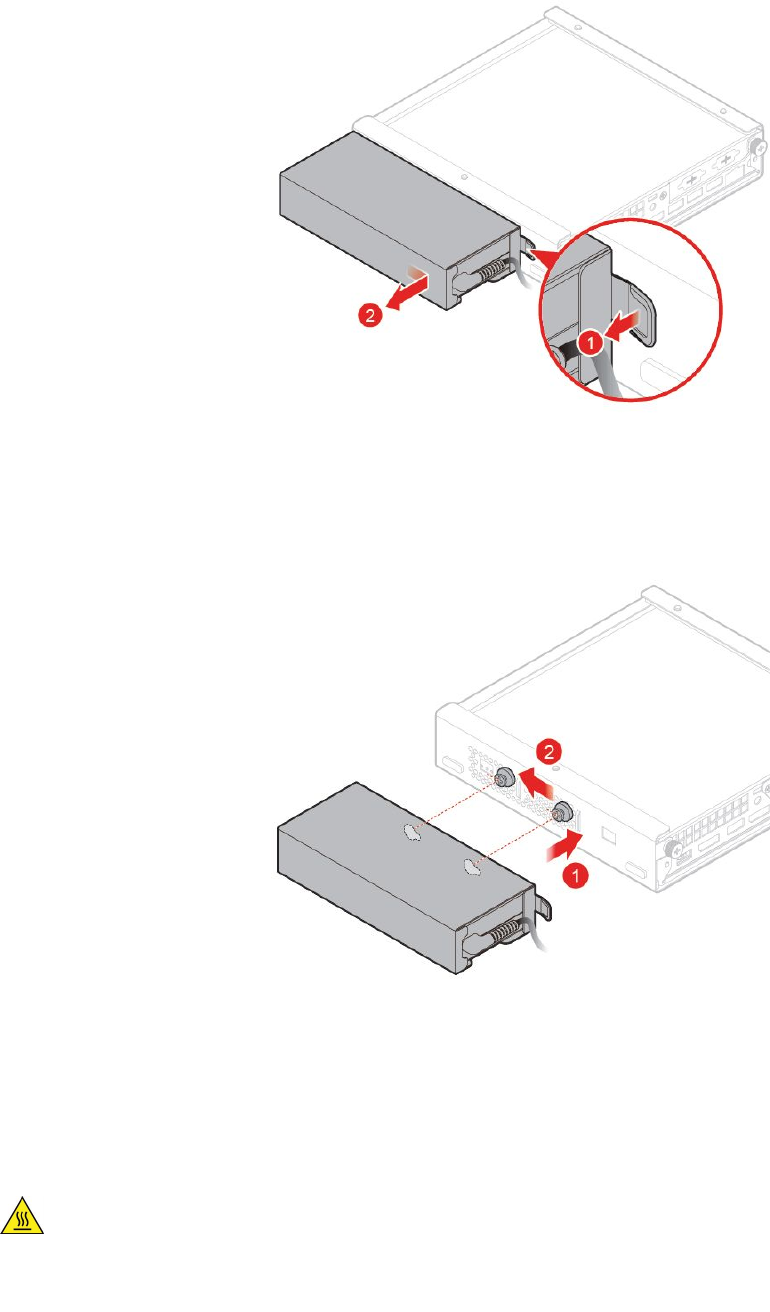 2
1
2
1