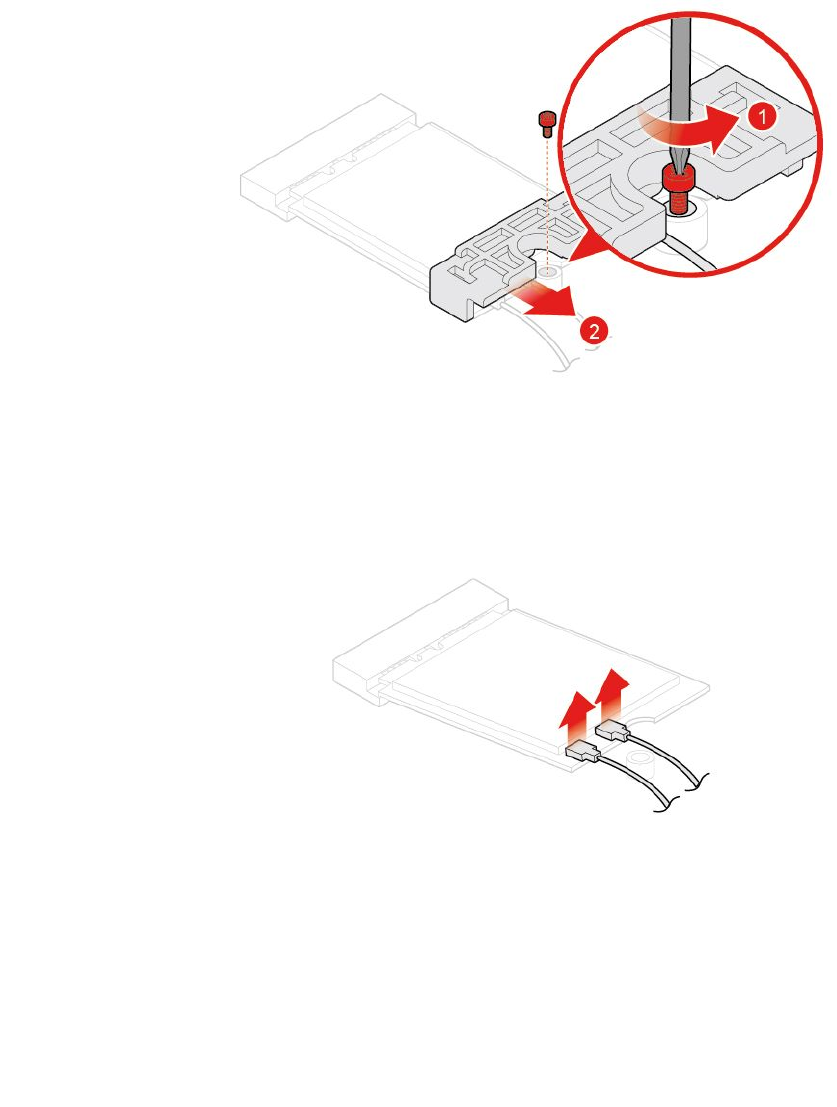 1
2