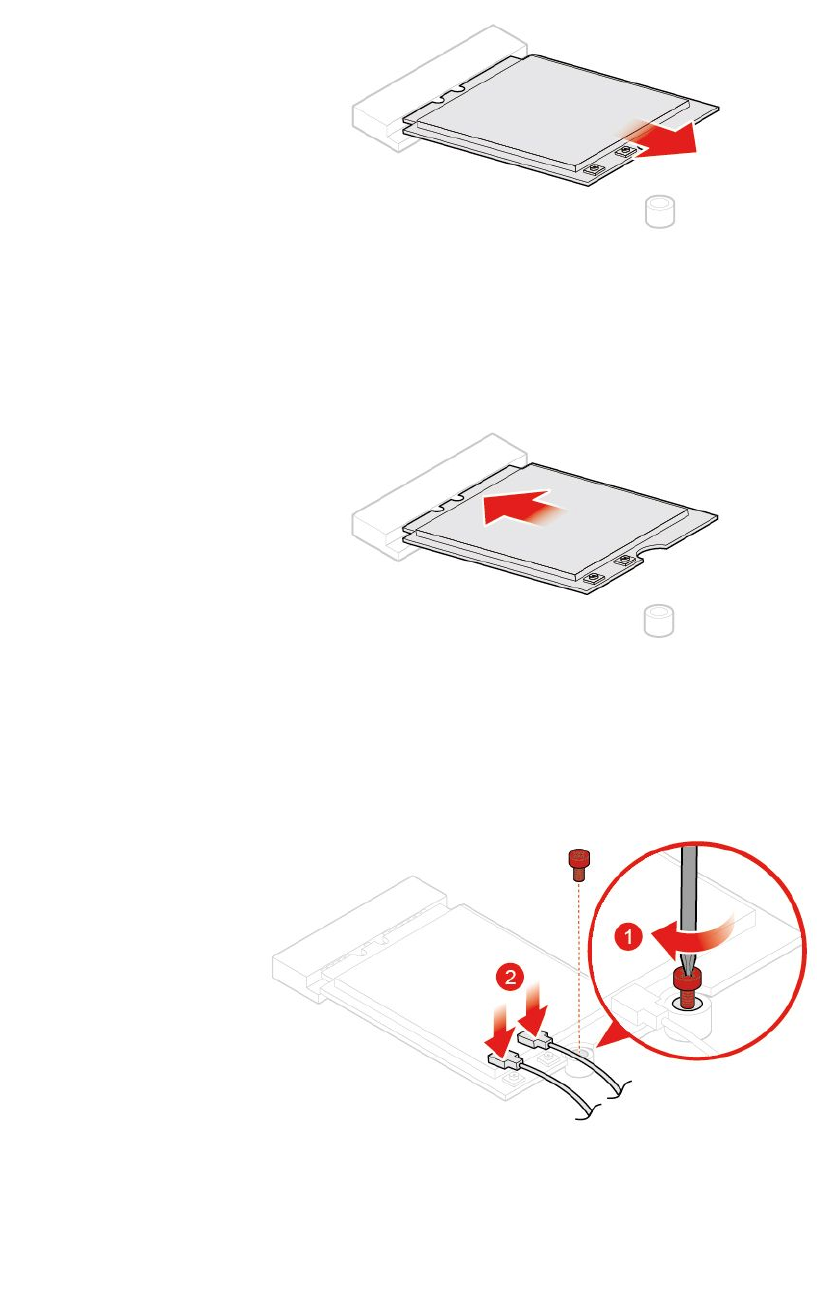 1

2