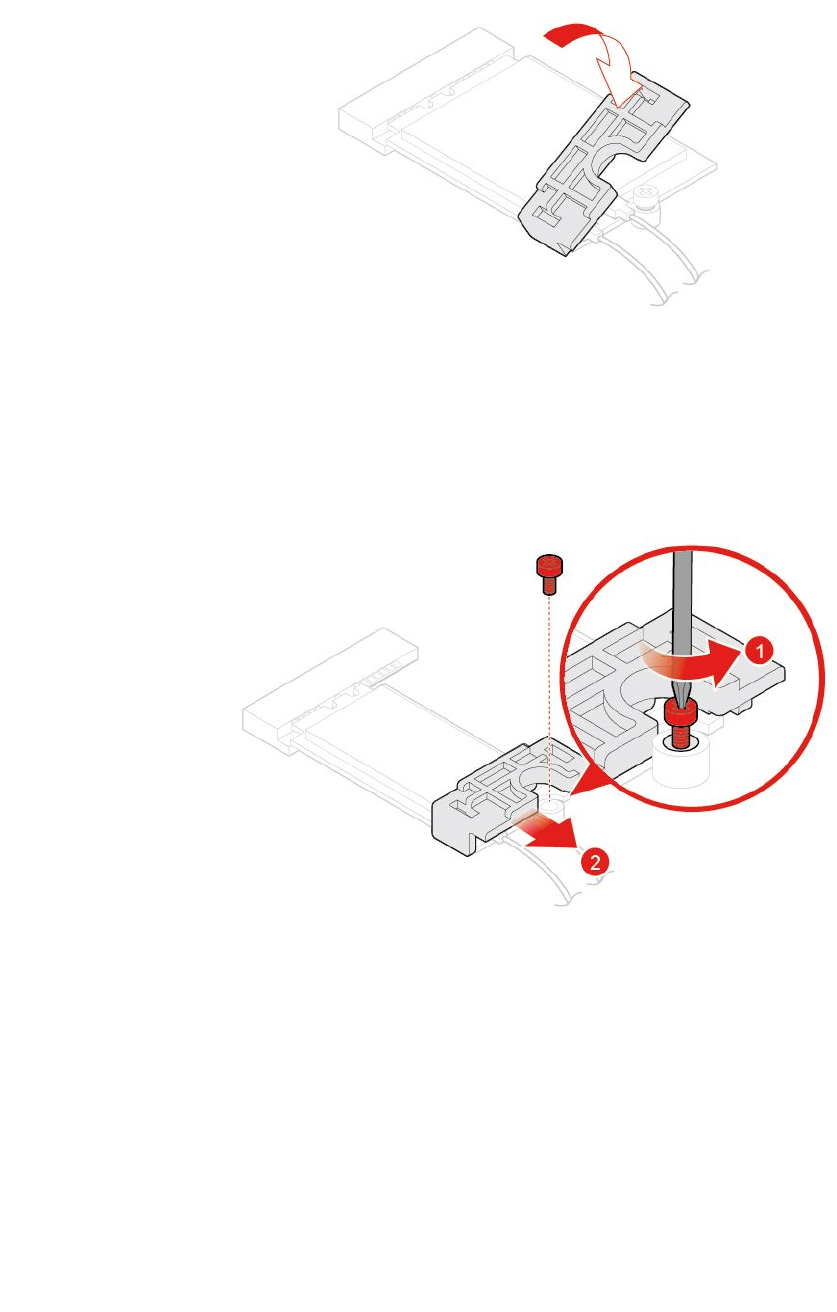 1
2