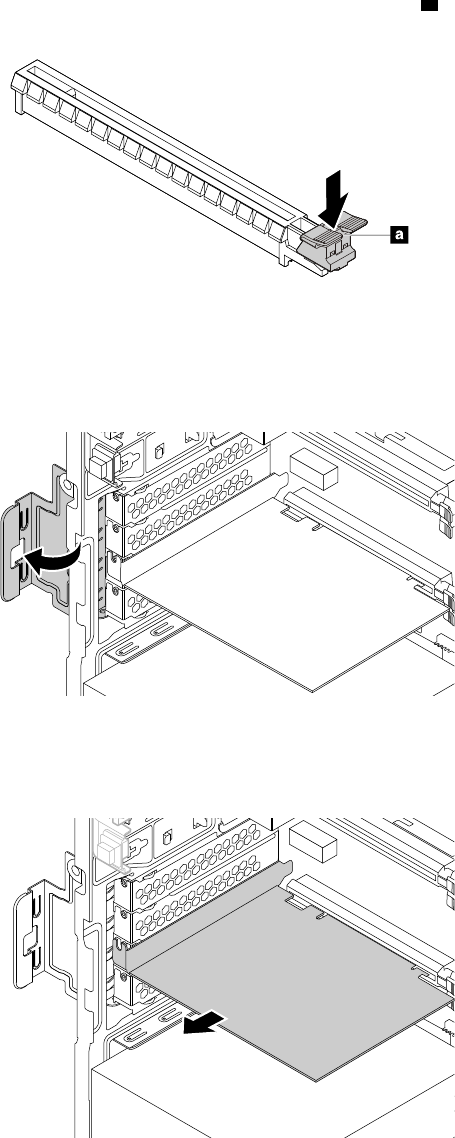 a