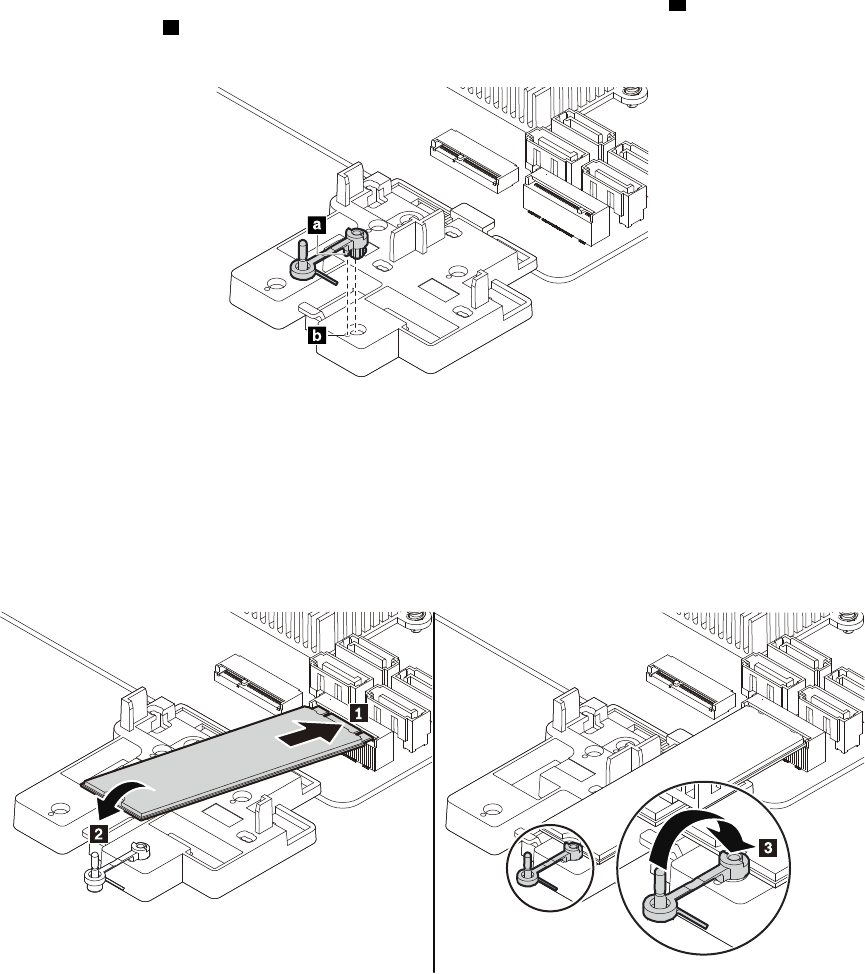 a
b
1
2
3