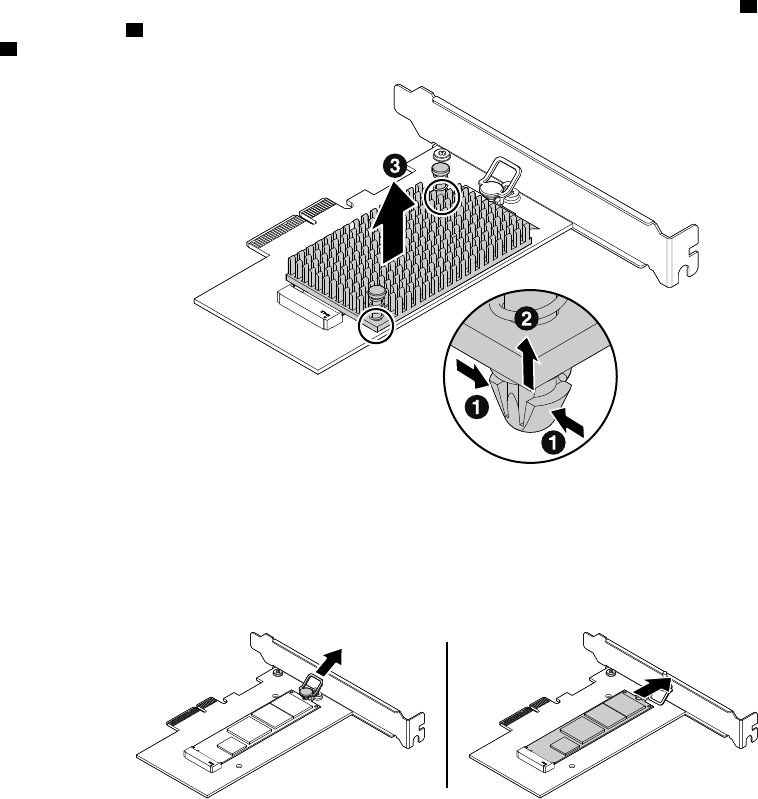 3

2

1

1